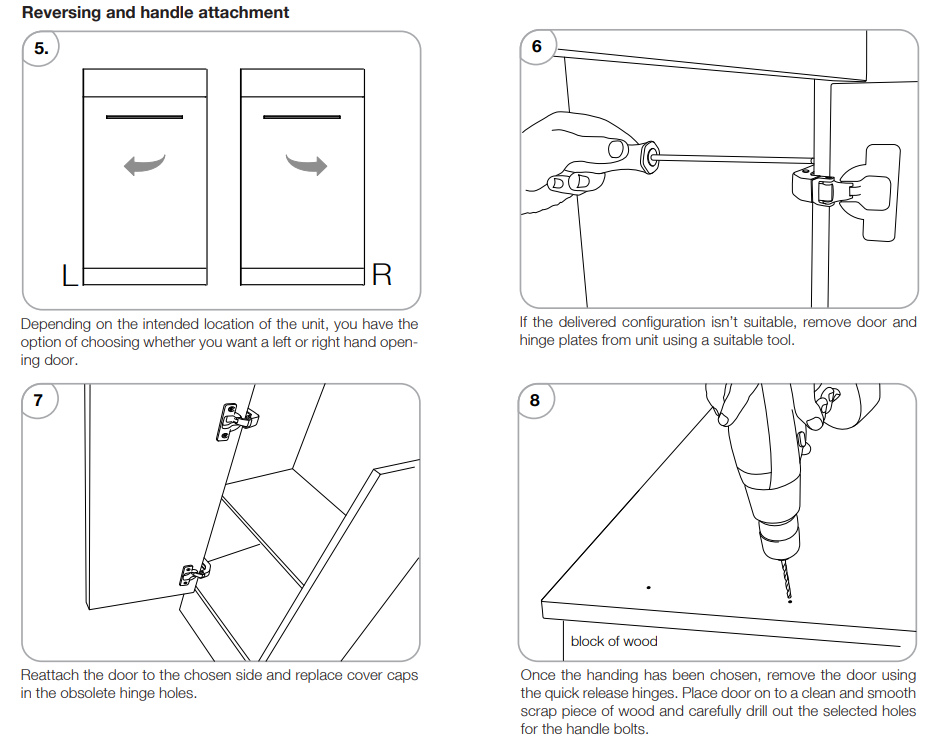 Reversing and handle attachment

5.

L

R

Depending on the intended location of the unit, you have the option of choosing whether you want a left or right hand opening door.

6

If the delivered configuration isn't suitable, remove door and hinge plates from unit using a suitable tool.

7

Reattach the door to the chosen side and replace cover caps in the obsolete hinge holes.

8

block of wood

Once the handing has been chosen, remove the door using the quick release hinges. Place door on to a clean and smooth scrap piece of wood and carefully drill out the selected holes for the handle bolts.