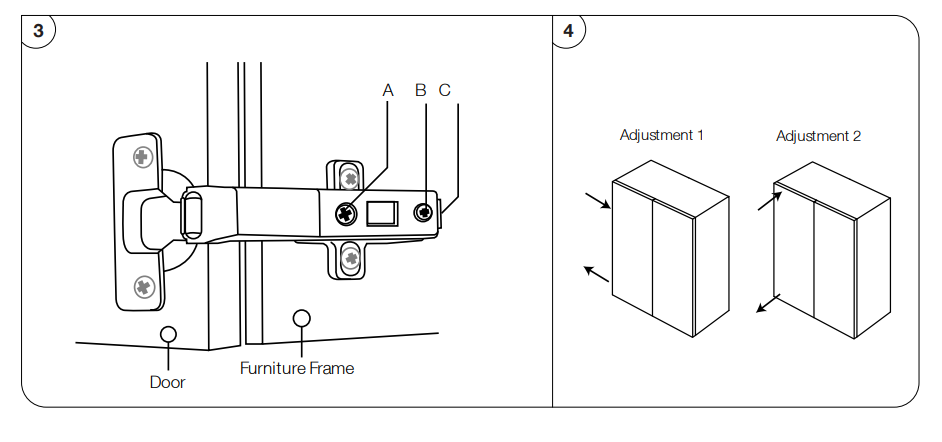 3

A B C

Door

Furniture Frame

4

Adjustment 1

Adjustment 2