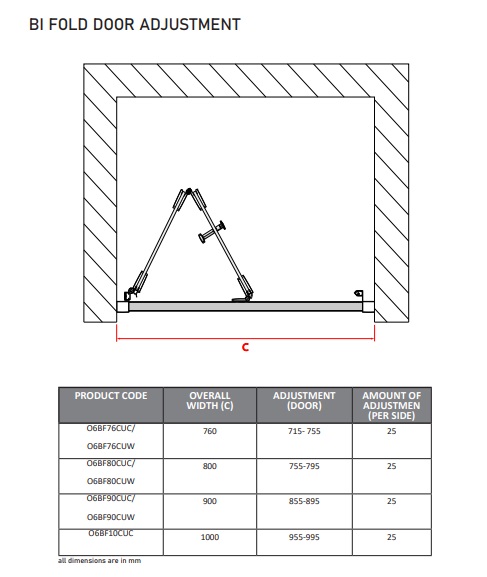 BI FOLD DOOR ADJUSTMENT

C

| PRODUCT CODE | OVERALL WIDTH (C) | ADJUSTMENT (DOOR) | AMOUNT OF ADJUSTMEN (PER SIDE) |
|---|---|---|---|
| O6BF76CUC/ O6BF76CUW | 760 | 715- 755 | 25 |
| O6BF80CUC/ O6BF80CUW | 800 | 755-795 | 25 |
| O6BF90CUC/ O6BF90CUW | 900 | 855-895 | 25 |
| O6BF10CUC | 1000 | 955-995 | 25 |

all dimensions are in mm