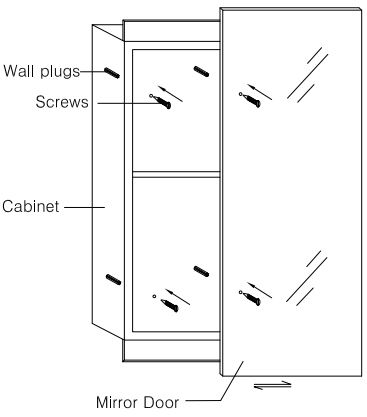 Wall plugs
Screws
Cabinet
Mirror Door