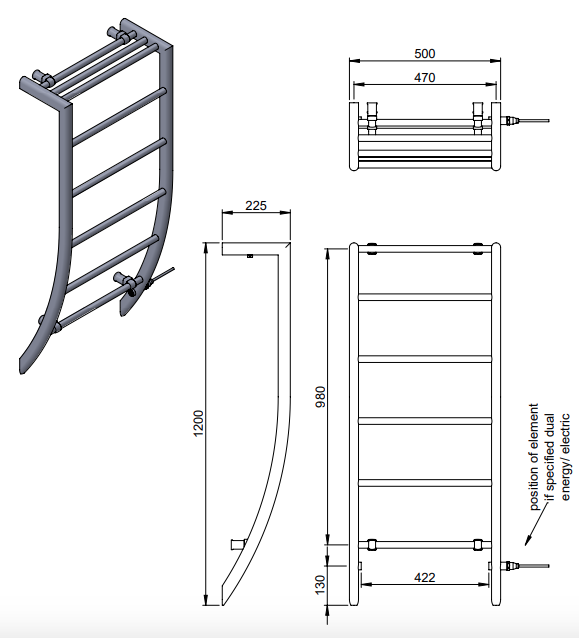 500
470
225
1200
980
130
422
position of element if specified dual energy/ electric