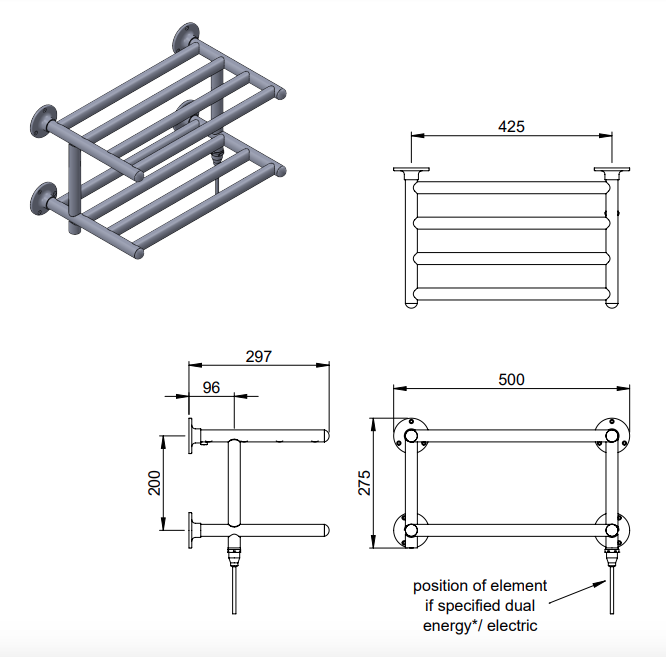 425

297

96

200

500

275

position of element if specified dual energy*/ electric