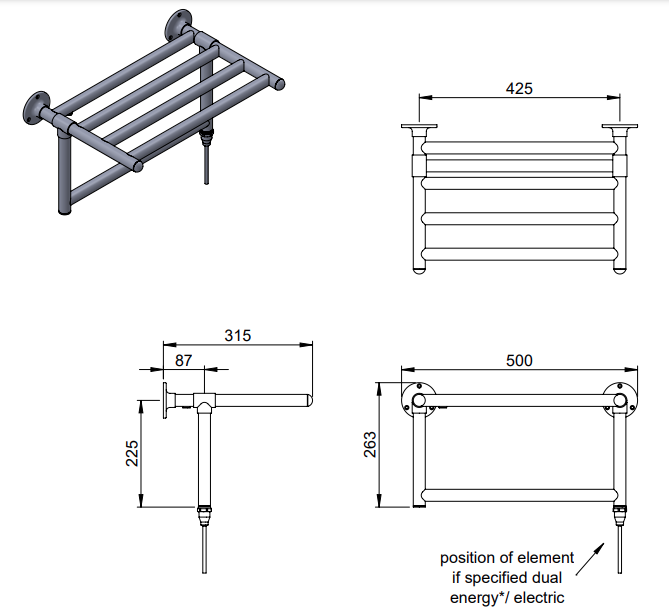 425

315

87

225

500

263

position of element if specified dual energy*/ electric