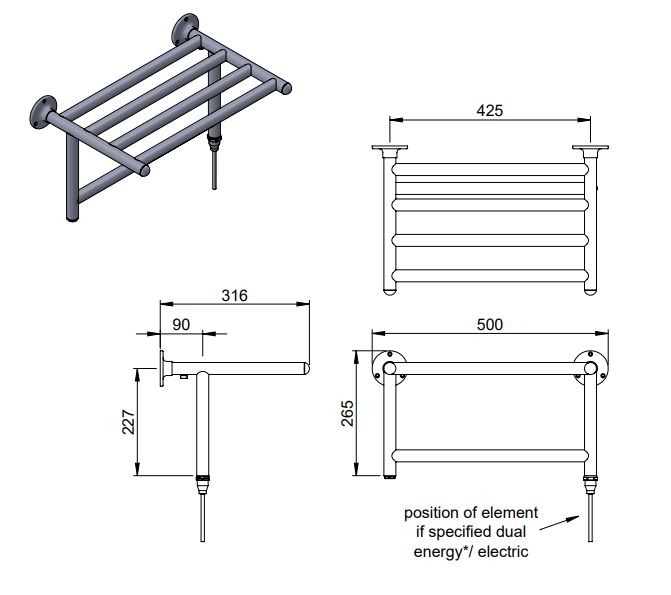 425

316

90

227

500

265

position of element
if specified dual
energy*/ electric