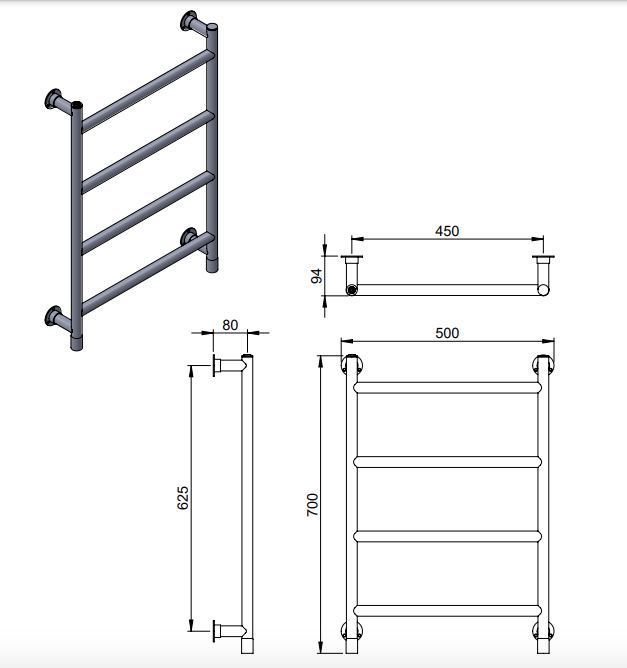 450

94

80

500

625

700