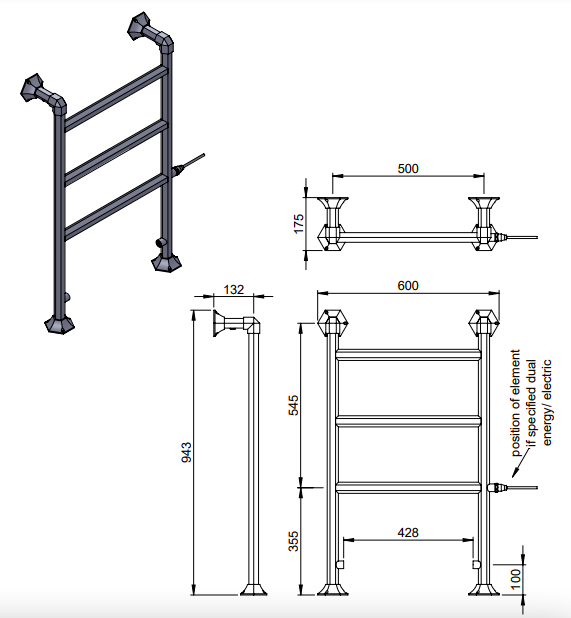 500

175

132

600

943

545

355

428

100

position of element if specified dual energy/ electric