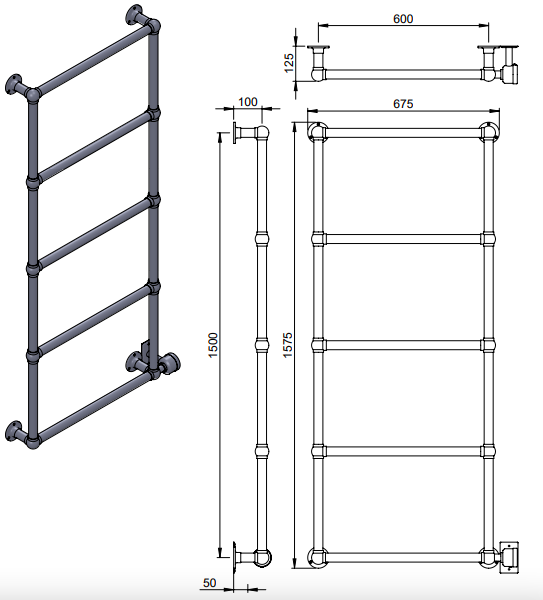 600
125
100
675
1500
1575
50