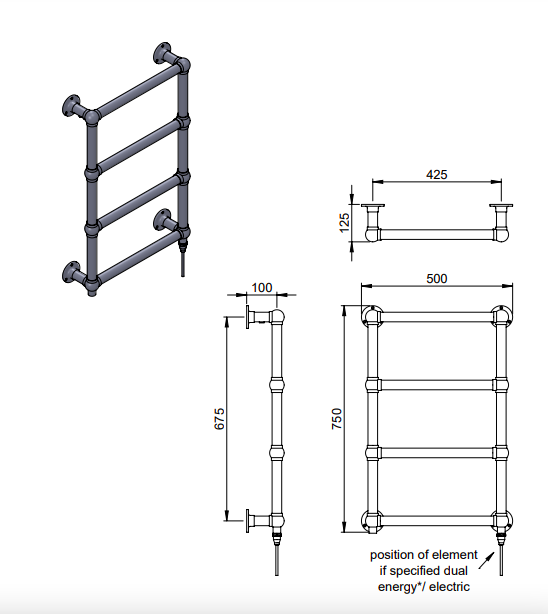 425

125

100

500

675

750

position of element if specified dual energy*/ electric