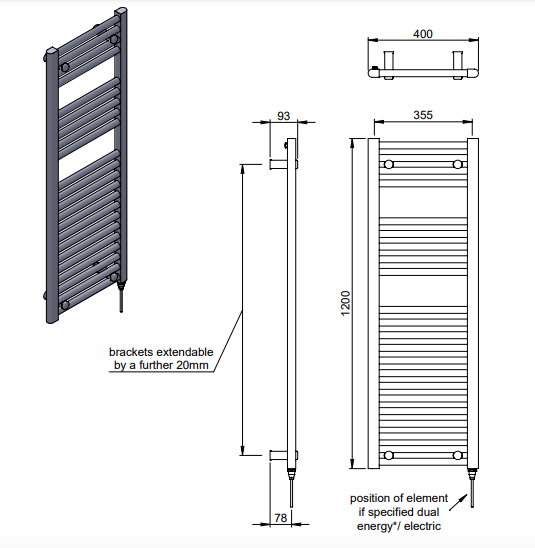 400

93

355

1200

brackets extendable by a further 20mm

78

position of element if specified dual energy*/ electric