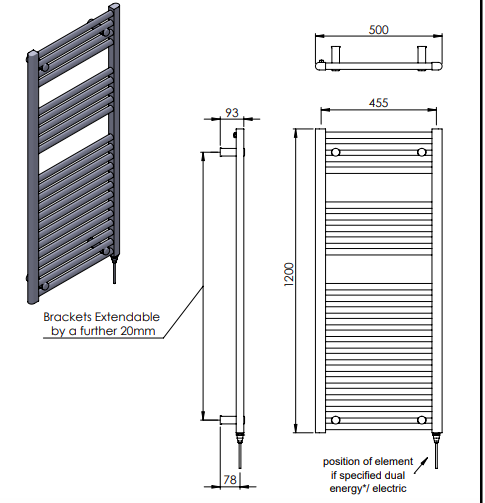 500

455

93

1200

Brackets Extendable by a further 20mm

78

position of element if specified dual energy*/ electric