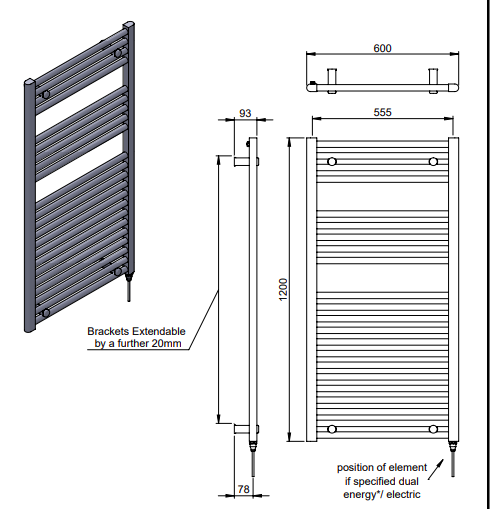 600

93

555

1200

Brackets Extendable by a further 20mm

78

position of element if specified dual energy*/ electric