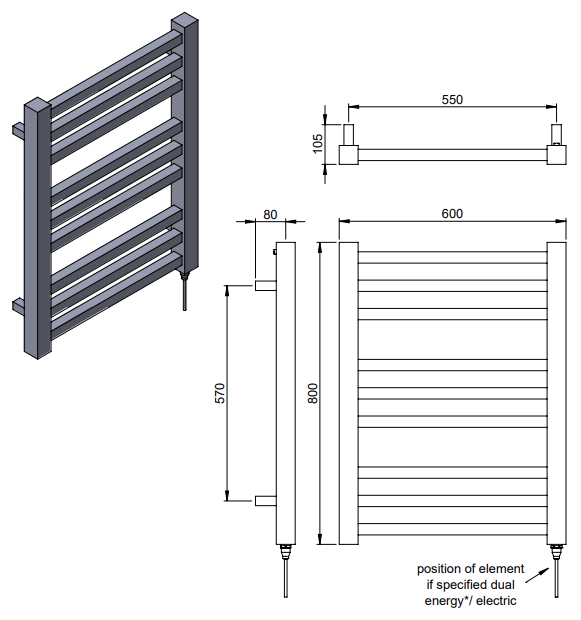 550

105

80

600

570

800

position of element if specified dual energy*/ electric