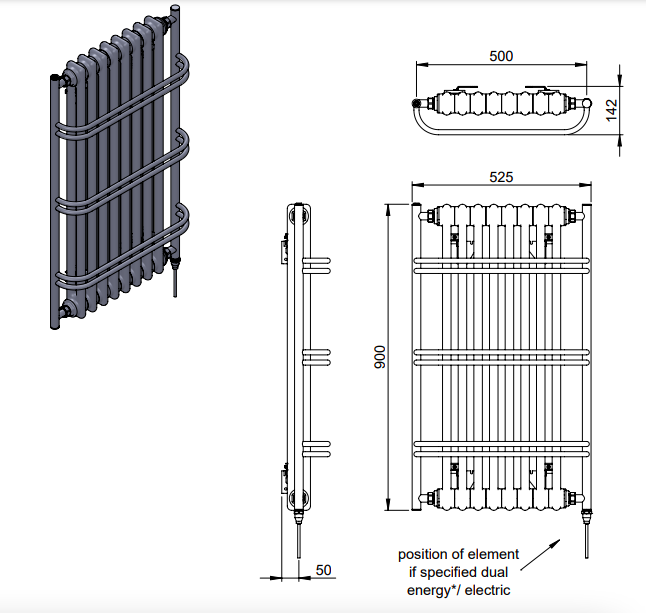 500

142

525

900

50

position of element if specified dual energy*/ electric