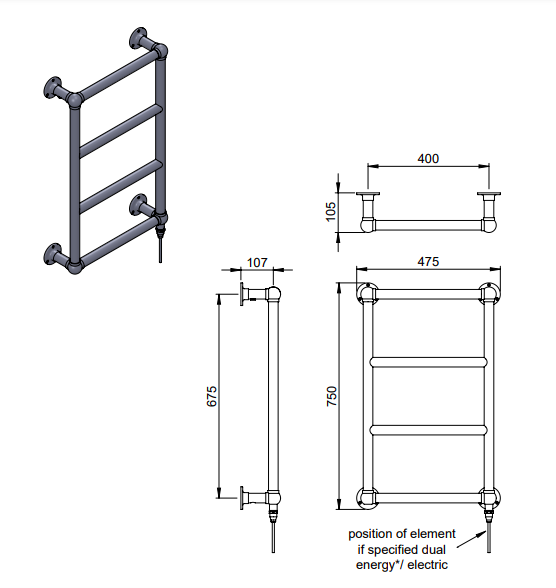 400

105

107

475

675

750

position of element if specified dual energy*/ electric