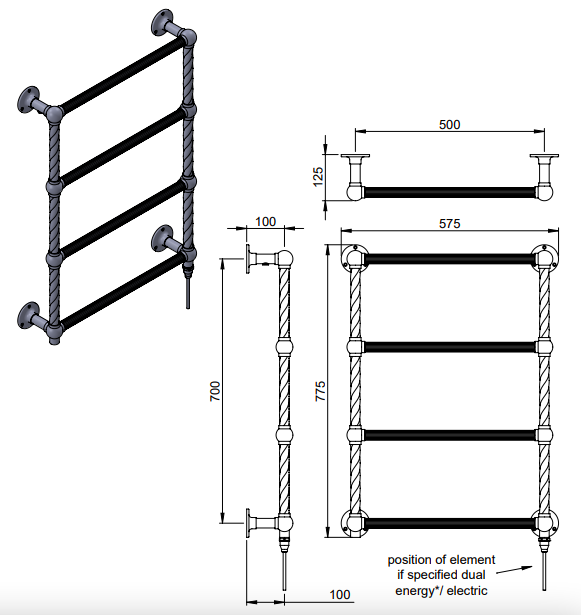 500

125

100

575

700

775

position of element if specified dual energy*/ electric

100