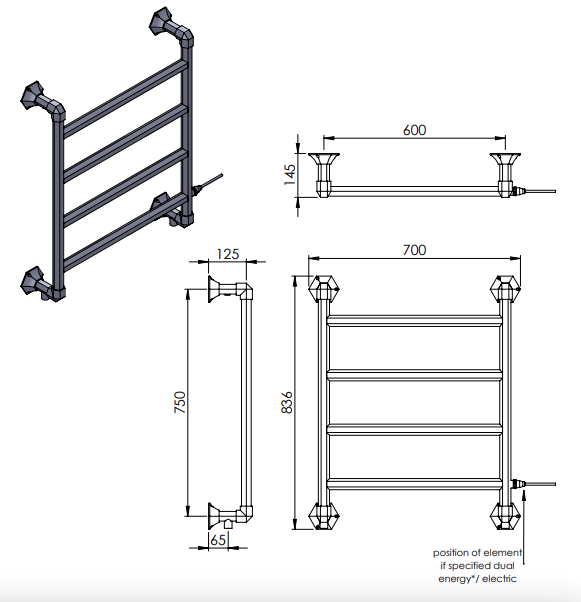 600

145

125

700

750

836

65

position of element if specified dual energy*/ electric