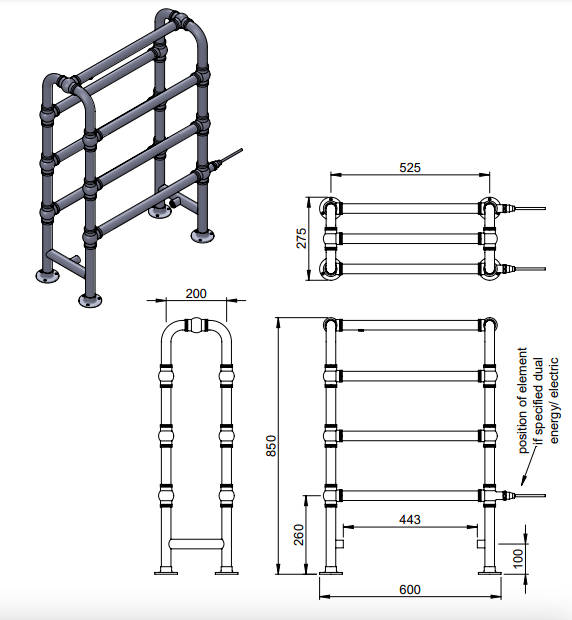 525

275

200

850

position of element if specified dual energy/ electric

443

260

100

600