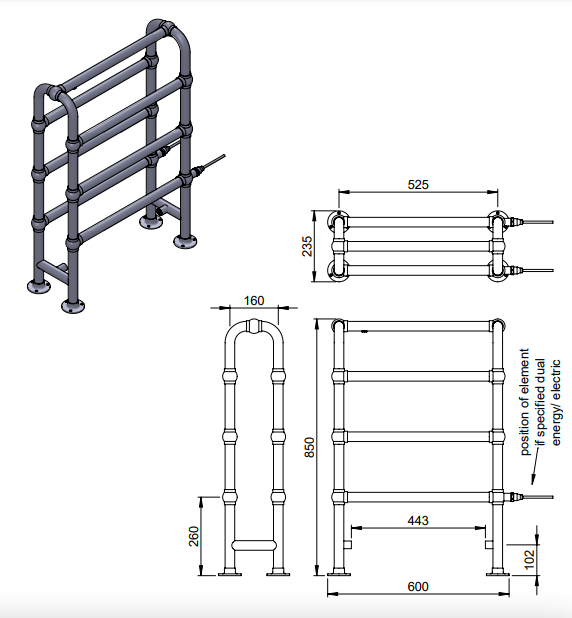 525

235

160

850

position of element if specified dual energy/ electric

260

443

102

600