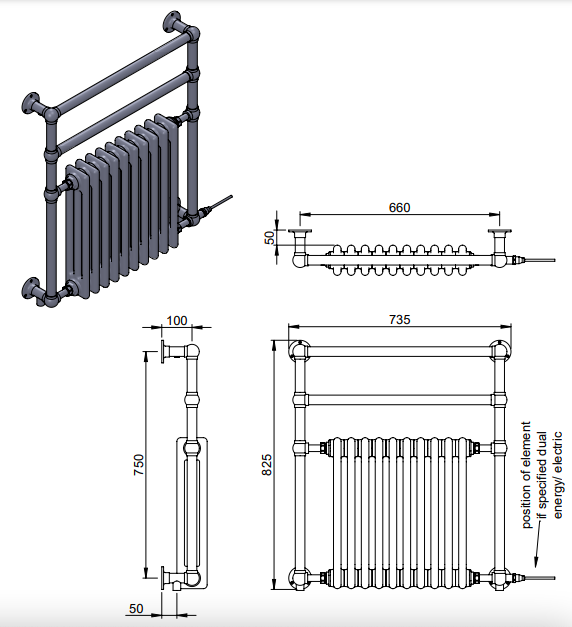 660

50

100

735

750

825

position of element if specified dual energy/ electric

50