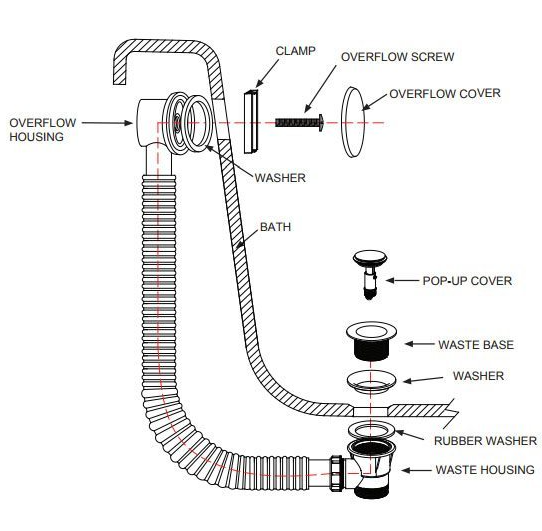 CLAMP
OVERFLOW SCREW
OVERFLOW COVER
OVERFLOW HOUSING
WASHER
BATH
POP-UP COVER
WASTE BASE
WASHER
RUBBER WASHER
WASTE HOUSING