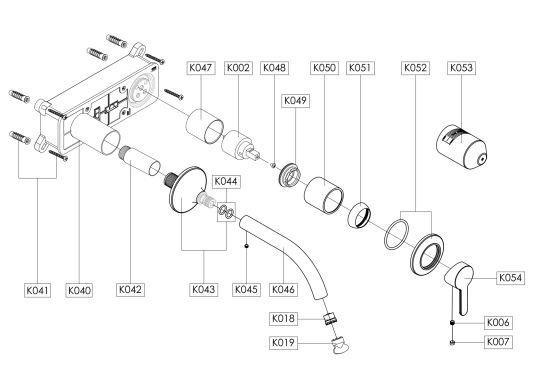 K047
K002
K048
K050
K051
K052
K053
K049
K044
K041
K040
K042
K043
K045
K046
K054
K018
K006
K019
K007