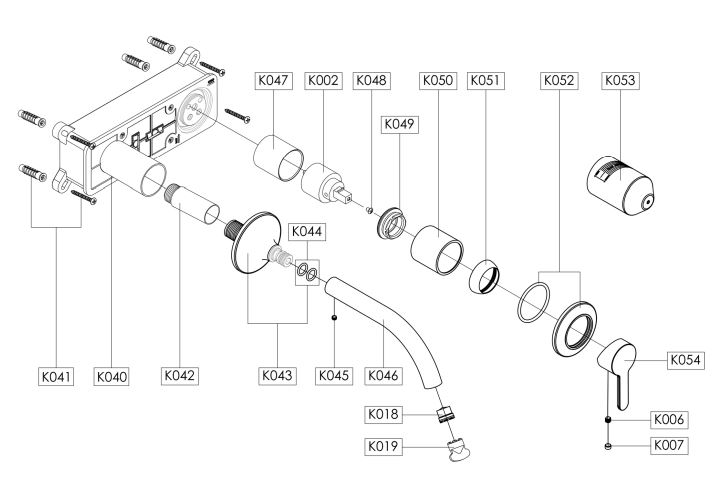 K047 K002 K048 K050 K051 K052 K053

K049

K044

K041 K040 K042 K043 K045 K046 K054

K018

K019

K006

K007