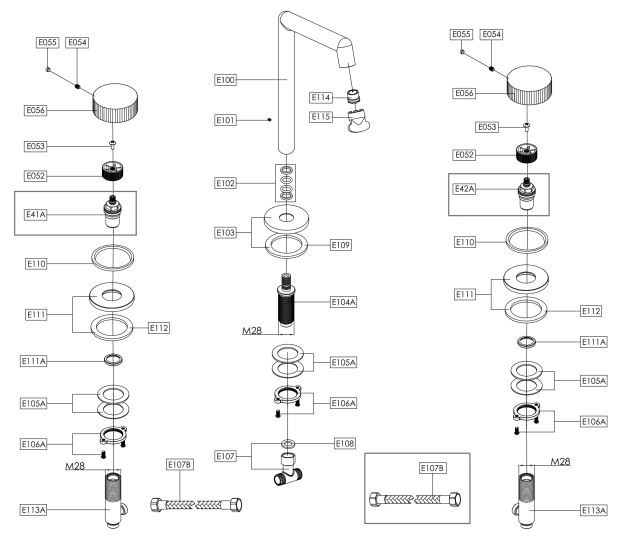 E055
E054
E056
E053
E052
E41A
E110
E111
E112
E111A
E105A
E106A
M28
E113A
E107B

E100
E101
E114
E115
E102
E103
E109
E104A
M28
E105A
E106A
E108
E107

E107B

E055
E054
E056
E053
E052
E42A
E110
E111
E112
E111A
E105A
E106A
M28
E113A