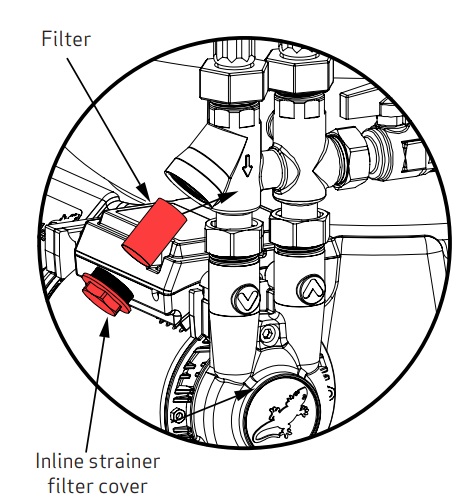 Filter

Inline strainer filter cover