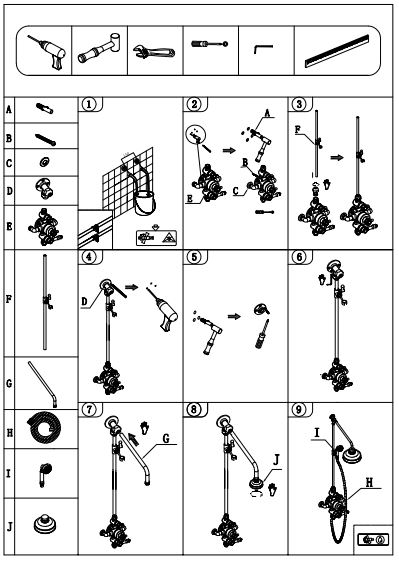 A
B
C
D
E
F
G
H
I
J

1

2
A
B
C
E

3
F

4
D

5

6

7
G

8
J

9
I
H