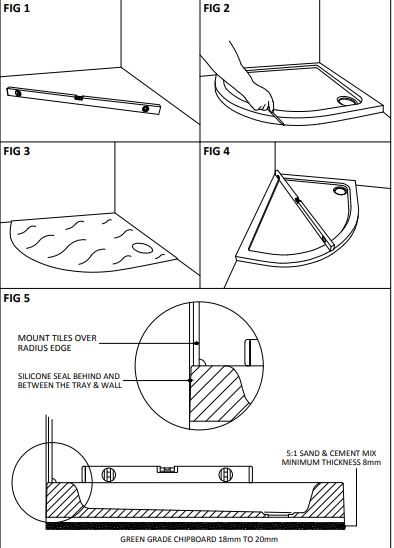 FIG 1

FIG 2

FIG 3

FIG 4

FIG 5

MOUNT TILES OVER RADIUS EDGE

SILICONE SEAL BEHIND AND BETWEEN THE TRAY & WALL

5:1 SAND & CEMENT MIX MINIMUM THICKNESS 8mm

GREEN GRADE CHIPBOARD 18mm TO 20mm