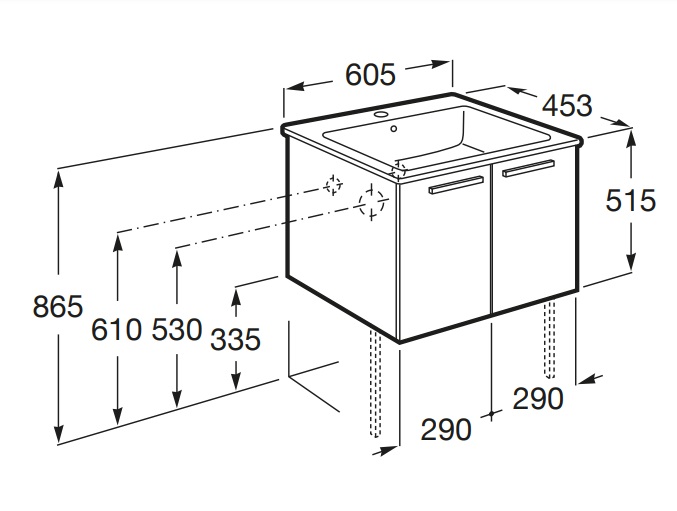 605
453
515
865
610
530
335
290
290