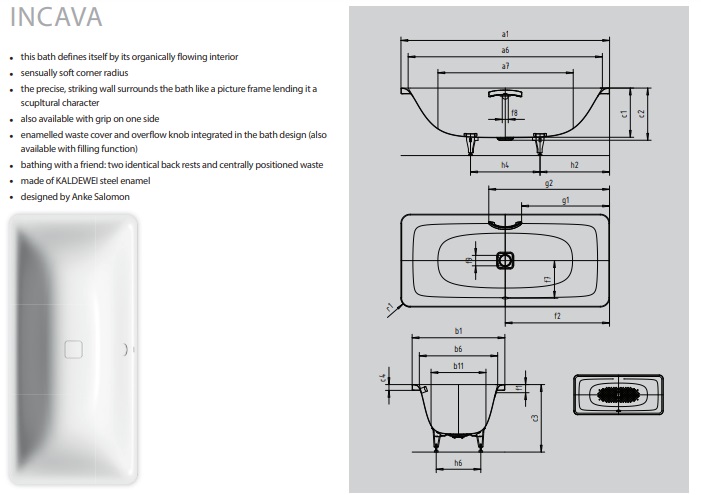 INCAVA

- this bath defines itself by its organically flowing interior
- sensually soft corner radius
- the precise, striking wall surrounds the bath like a picture frame lending it a sculptural character
- also available with grip on one side
- enamelled waste cover and overflow knob integrated in the bath design (also available with filling function)
- bathing with a friend: two identical back rests and centrally positioned waste
- made of KALDEWEI steel enamel
- designed by Anke Salomon

a1
a6
a7
f8
c1
c2
h4
h2
g2
g1
f9
f7
r1
f2
b1
b6
b11
c4
f1
c3
h6