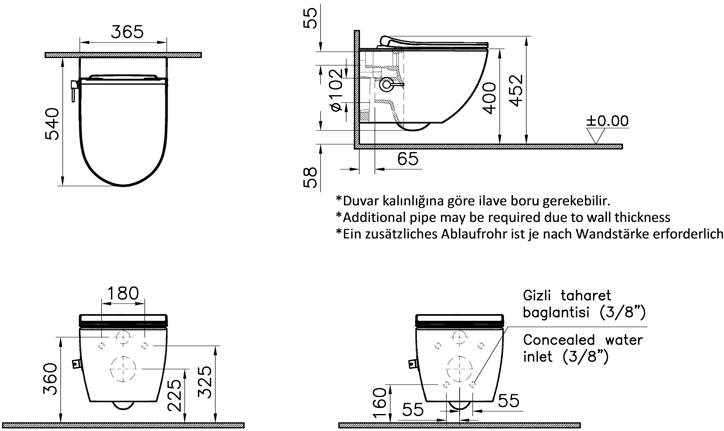 365

540

55

ø102

400

452

±0.00

58

65

*Duvar kalınlığına göre ilave boru gerekebilir.
*Additional pipe may be required due to wall thickness
*Ein zusätzliches Ablaufrohr ist je nach Wandstärke erforderlich

180

360

225

325

Gizli taharet baglantisi (3/8")

Concealed water inlet (3/8")

160

55

55